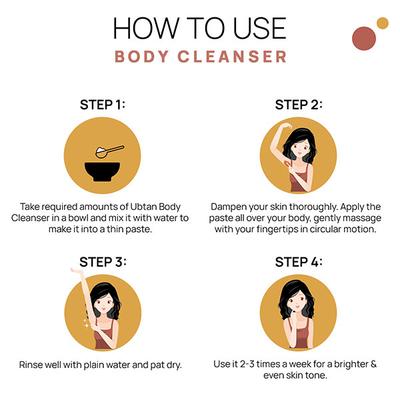 HOW TO USE
BODY CLEANSER

STEP 1:

Take required amounts of Ubtan Body Cleanser in a bowl and mix it with water to make it into a thin paste.

STEP 2:

Dampen your skin thoroughly. Apply the paste all over your body, gently massage with your fingertips in circular motion.

STEP 3:

Rinse well with plain water and pat dry.

STEP 4:

Use it 2-3 times a week for a brighter & even skin tone.