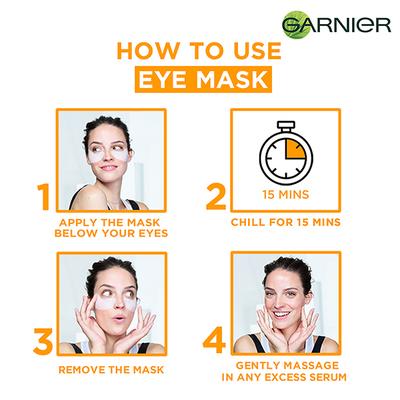 GARNIER

HOW TO USE
EYE MASK

1
APPLY THE MASK BELOW YOUR EYES

2
15 MINS
CHILL FOR 15 MINS

3
REMOVE THE MASK

4
GENTLY MASSAGE IN ANY EXCESS SERUM