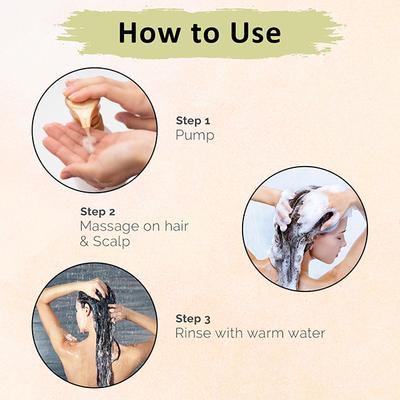 How to Use

Step 1
Pump

Step 2
Massage on hair & Scalp

Step 3
Rinse with warm water