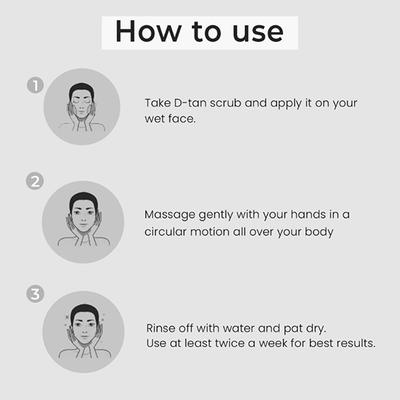 How to use

1

Take D-tan scrub and apply it on your wet face.

2

Massage gently with your hands in a circular motion all over your body

3

Rinse off with water and pat dry.
Use at least twice a week for best results.