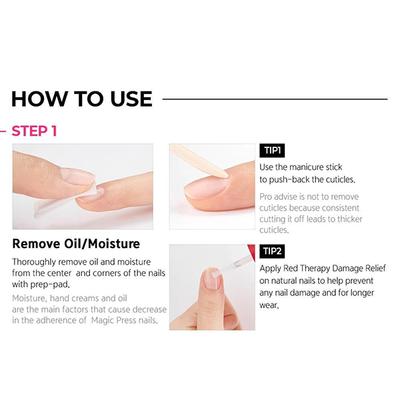 HOW TO USE

STEP 1

Remove Oil/Moisture

Thoroughly remove oil and moisture from the center and corners of the nails with prep-pad.

Moisture, hand creams and oil are the main factors that cause decrease in the adherence of Magic Press nails.

TIP1

Use the manicure stick to push-back the cuticles.

Pro advise is not to remove cuticles because consistent cutting it off leads to thicker cuticles.

TIP2

Apply Red Therapy Damage Relief on natural nails to help prevent any nail damage and for longer wear.