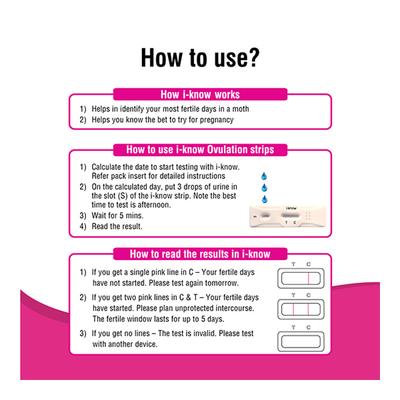 How to use?

How i-know works

1) Helps in identify your most fertile days in a moth
2) Helps you know the bet to try for pregnancy

How to use i-know Ovulation strips

1) Calculate the date to start testing with i-know. Refer pack insert for detailed instructions
2) On the calculated day, put 3 drops of urine in the slot (S) of the i-know strip. Note the best time to test is afternoon.
3) Wait for 5 mins.
4) Read the result.

i-know

T C

How to read the results in i-know

1) If you get a single pink line in C – Your fertile days have not started. Please test again tomorrow.
2) If you get two pink lines in C & T – Your fertile days have started. Please plan unprotected intercourse. The fertile window lasts for up to 5 days.
3) If you get no lines – The test is invalid. Please test with another device.

T C

T C

T C