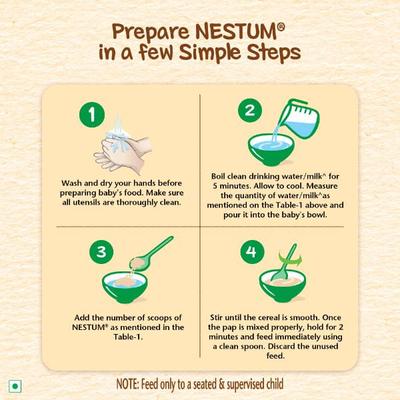 Prepare NESTUM®
in a few Simple Steps

1

Wash and dry your hands before preparing baby's food. Make sure all utensils are thoroughly clean.

2

Boil clean drinking water/milk^ for 5 minutes. Allow to cool. Measure the quantity of water/milk^as mentioned on the Table-1 above and pour it into the baby's bowl.

3

Add the number of scoops of NESTUM® as mentioned in the Table-1.

4

Stir until the cereal is smooth. Once the pap is mixed properly, hold for 2 minutes and feed immediately using a clean spoon. Discard the unused feed.

NOTE: Feed only to a seated & supervised child