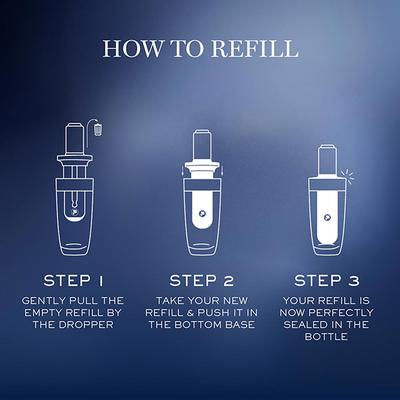 HOW TO REFILL

STEP 1

GENTLY PULL THE EMPTY REFILL BY THE DROPPER

STEP 2

TAKE YOUR NEW REFILL & PUSH IT IN THE BOTTOM BASE

STEP 3

YOUR REFILL IS NOW PERFECTLY SEALED IN THE BOTTLE