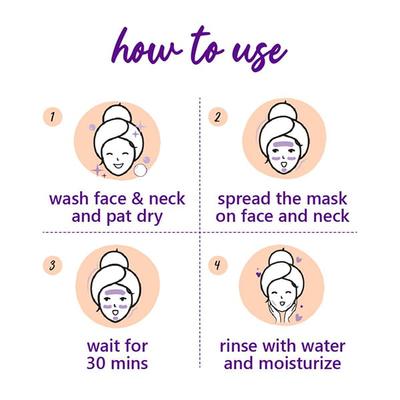 how to use

1

wash face & neck and pat dry

2

spread the mask on face and neck

3

wait for 30 mins

4

rinse with water and moisturize