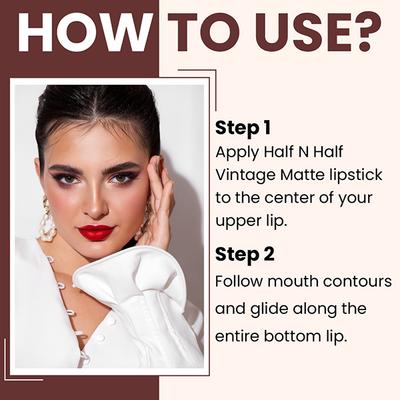 HOW TO USE?

Step 1
Apply Half N Half Vintage Matte lipstick to the center of your upper lip.

Step 2
Follow mouth contours and glide along the entire bottom lip.