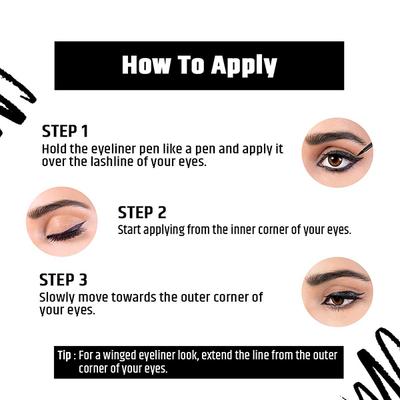 How To Apply

STEP 1
Hold the eyeliner pen like a pen and apply it over the lashline of your eyes.

STEP 2
Start applying from the inner corner of your eyes.

STEP 3
Slowly move towards the outer corner of your eyes.

Tip : For a winged eyeliner look, extend the line from the outer corner of your eyes.