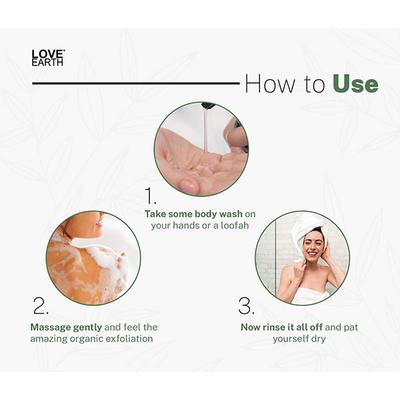 LOVE EARTH

How to Use

1.

Take some body wash on your hands or a loofah

2.

Massage gently and feel the amazing organic exfoliation

3.

Now rinse it all off and pat yourself dry