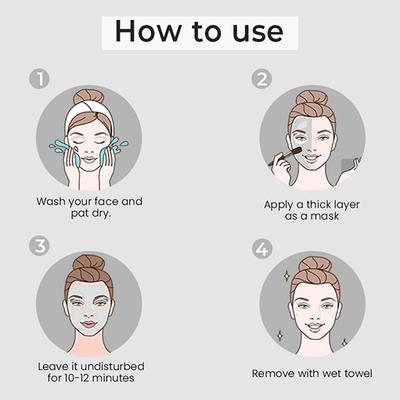 How to use

1

Wash your face and pat dry.

2

Apply a thick layer as a mask

3

Leave it undisturbed for 10-12 minutes

4

Remove with wet towel