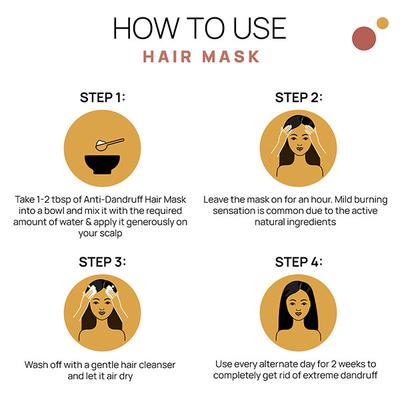 HOW TO USE
HAIR MASK

STEP 1:

Take 1-2 tbsp of Anti-Dandruff Hair Mask into a bowl and mix it with the required amount of water & apply it generously on your scalp

STEP 2:

Leave the mask on for an hour. Mild burning sensation is common due to the active natural ingredients

STEP 3:

Wash off with a gentle hair cleanser and let it air dry

STEP 4:

Use every alternate day for 2 weeks to completely get rid of extreme dandruff