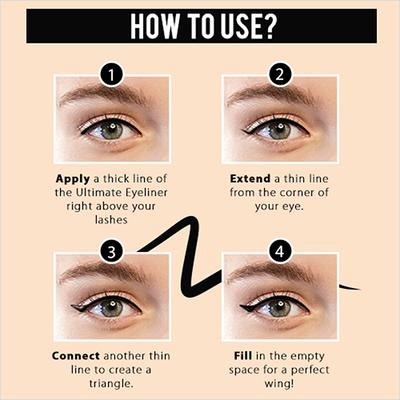 HOW TO USE?

1

Apply a thick line of the Ultimate Eyeliner right above your lashes

2

Extend a thin line from the corner of your eye.

3

Connect another thin line to create a triangle.

4

Fill in the empty space for a perfect wing!