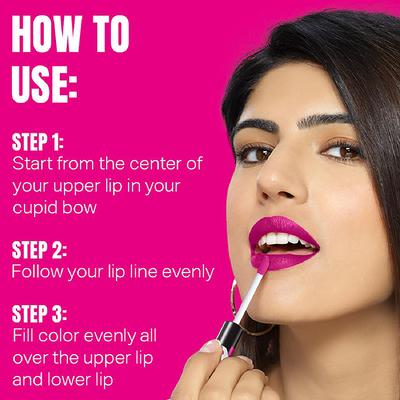 HOW TO USE:

STEP 1:
Start from the center of your upper lip in your cupid bow

STEP 2:
Follow your lip line evenly

STEP 3:
Fill color evenly all over the upper lip and lower lip