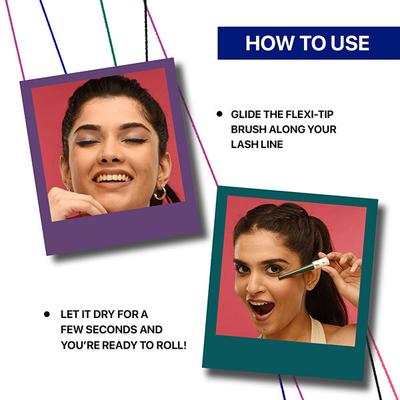 HOW TO USE

• GLIDE THE FLEXI-TIP BRUSH ALONG YOUR LASH LINE

• LET IT DRY FOR A FEW SECONDS AND YOU'RE READY TO ROLL!