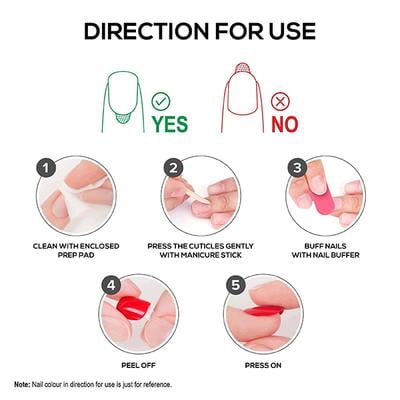 DIRECTION FOR USE

YES

NO

1
CLEAN WITH ENCLOSED PREP PAD

2
PRESS THE CUTICLES GENTLY WITH MANICURE STICK

3
BUFF NAILS WITH NAIL BUFFER

4
PEEL OFF

5
PRESS ON

Note: Nail colour in direction for use is just for reference.