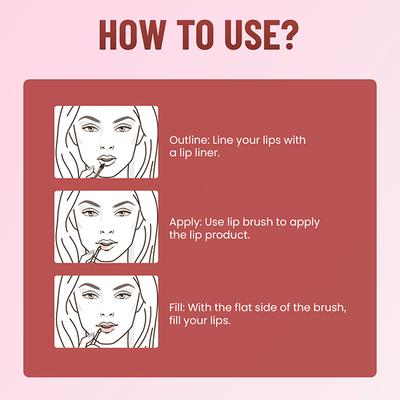 HOW TO USE?

Outline: Line your lips with a lip liner.

Apply: Use lip brush to apply the lip product.

Fill: With the flat side of the brush, fill your lips.