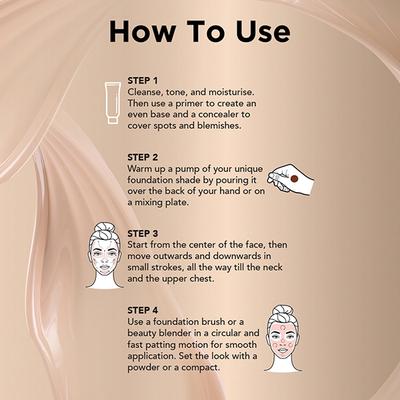 How To Use

STEP 1
Cleanse, tone, and moisturise. Then use a primer to create an even base and a concealer to cover spots and blemishes.

STEP 2
Warm up a pump of your unique foundation shade by pouring it over the back of your hand or on a mixing plate.

STEP 3
Start from the center of the face, then move outwards and downwards in small strokes, all the way till the neck and the upper chest.

STEP 4
Use a foundation brush or a beauty blender in a circular and fast patting motion for smooth application. Set the look with a powder or a compact.