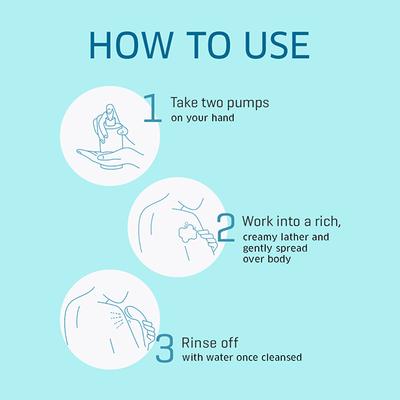 HOW TO USE

1 Take two pumps
on your hand

2 Work into a rich,
creamy lather and gently spread over body

3 Rinse off
with water once cleansed