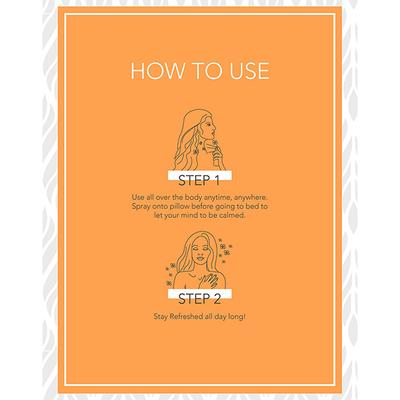 HOW TO USE

STEP 1

Use all over the body anytime, anywhere. Spray onto pillow before going to bed to let your mind to be calmed.

STEP 2

Stay Refreshed all day long!