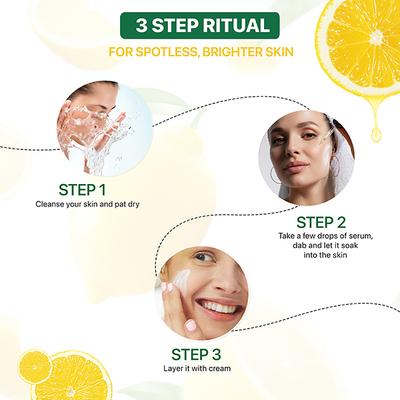 3 STEP RITUAL

FOR SPOTLESS, BRIGHTER SKIN

STEP 1
Cleanse your skin and pat dry

STEP 2
Take a few drops of serum, dab and let it soak into the skin

STEP 3
Layer it with cream