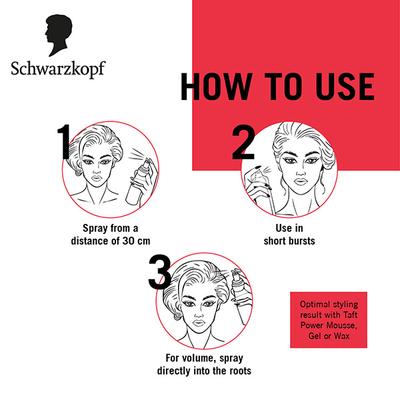 Schwarzkopf

HOW TO USE

1

Spray from a distance of 30 cm

2

Use in short bursts

3

For volume, spray directly into the roots

Optimal styling result with Taft Power Mousse, Gel or Wax