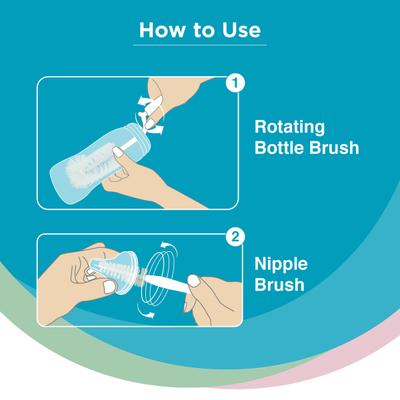 How to Use

1

Rotating Bottle Brush

2

Nipple Brush