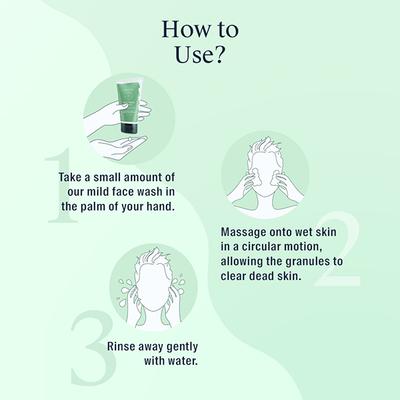 How to Use?

1

Take a small amount of our mild face wash in the palm of your hand.

2

Massage onto wet skin in a circular motion, allowing the granules to clear dead skin.

3

Rinse away gently with water.