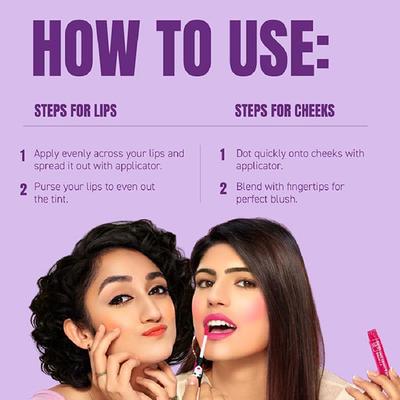 HOW TO USE:

STEPS FOR LIPS

1 Apply evenly across your lips and spread it out with applicator.

2 Purse your lips to even out the tint.

STEPS FOR CHEEKS

1 Dot quickly onto cheeks with applicator.

2 Blend with fingertips for perfect blush.