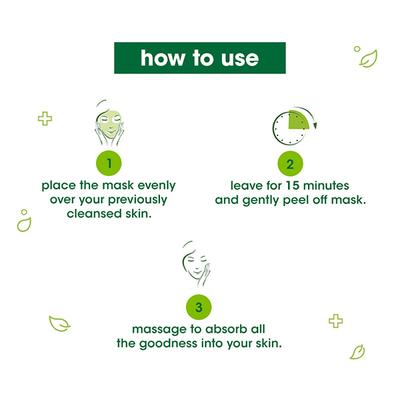 how to use

1

place the mask evenly over your previously cleansed skin.

2

leave for 15 minutes and gently peel off mask.

3

massage to absorb all the goodness into your skin.