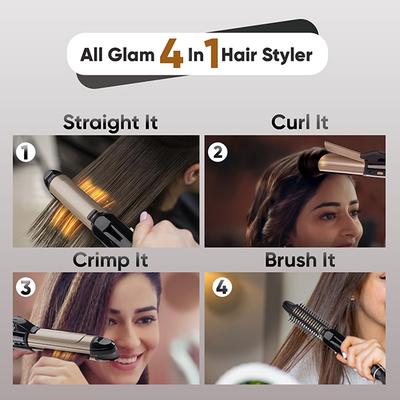 All Glam 4 In 1 Hair Styler

Straight It

1

Curl It

2

Crimp It

3

Brush It

4