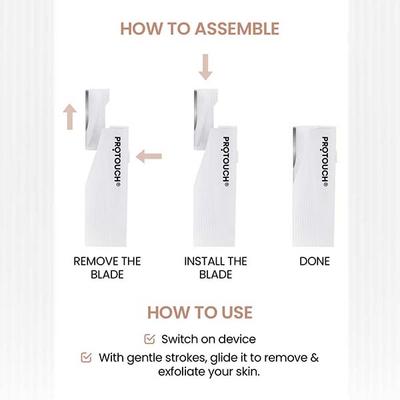 HOW TO ASSEMBLE

PROTOUCH®

PROTOUCH®

PROTOUCH®

REMOVE THE BLADE

INSTALL THE BLADE

DONE

HOW TO USE

Switch on device

With gentle strokes, glide it to remove & exfoliate your skin.