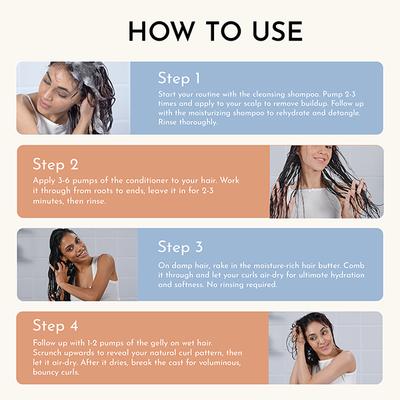 HOW TO USE

Step 1

Start your routine with the cleansing shampoo. Pump 2-3 times and apply to your scalp to remove buildup. Follow up with the moisturizing shampoo to rehydrate and detangle. Rinse thoroughly.

Step 2

Apply 3-6 pumps of the conditioner to your hair. Work it through from roots to ends, leave it in for 2-3 minutes, then rinse.

Step 3

On damp hair, rake in the moisture-rich hair butter. Comb it through and let your curls air-dry for ultimate hydration and softness. No rinsing required.

Step 4

Follow up with 1-2 pumps of the gelly on wet hair. Scrunch upwards to reveal your natural curl pattern, then let it air-dry. After it dries, break the cast for voluminous, bouncy curls.