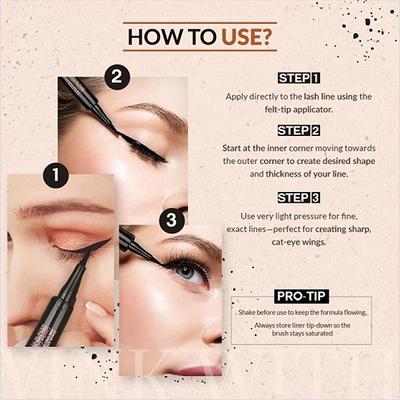 HOW TO USE?

2

1

3

STEP 1
Apply directly to the lash line using the felt-tip applicator.

STEP 2
Start at the inner corner moving towards the outer corner to create desired shape and thickness of your line.

STEP 3
Use very light pressure for fine, exact lines—perfect for creating sharp, cat-eye wings.

PRO-TIP
Shake before use to keep the formula flowing.
Always store liner tip-down so the brush stays saturated