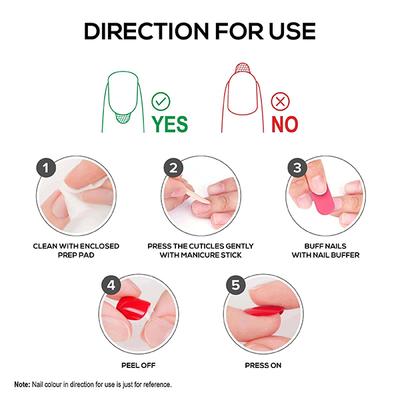 DIRECTION FOR USE

YES

NO

1
CLEAN WITH ENCLOSED PREP PAD

2
PRESS THE CUTICLES GENTLY WITH MANICURE STICK

3
BUFF NAILS WITH NAIL BUFFER

4
PEEL OFF

5
PRESS ON

Note: Nail colour in direction for use is just for reference.