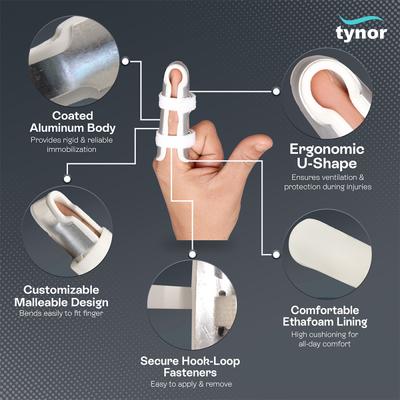 tynor

Coated Aluminum Body
Provides rigid & reliable immobilization

Ergonomic U-Shape
Ensures ventilation & protection during injuries

Customizable Malleable Design
Bends easily to fit finger

Comfortable Ethafoam Lining
High cushioning for all-day comfort

Secure Hook-Loop Fasteners
Easy to apply & remove