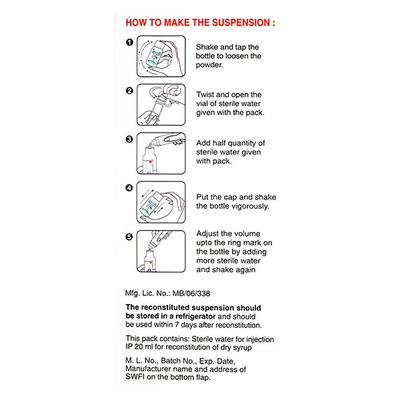 HOW TO MAKE THE SUSPENSION :

1 Shake and tap the bottle to loosen the powder.

2 Twist and open the vial of sterile water given with the pack.

3 Add half quantity of sterile water given with pack.

4 Put the cap and shake the bottle vigorously.

5 Adjust the volume upto the ring mark on the bottle by adding more sterile water and shake again

Mfg. Lic. No.: MB/06/338

The reconstituted suspension should be stored in a refrigerator and should be used within 7 days after reconstitution.

This pack contains: Sterile water for injection IP 20 ml for reconstitution of dry syrup

M. L. No., Batch No., Exp. Date, Manufacturer name and address of SWFI on the bottom flap.