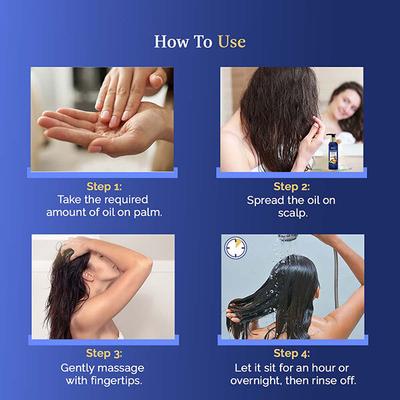 How To Use

Step 1:
Take the required amount of oil on palm.

Step 2:
Spread the oil on scalp.

Step 3:
Gently massage with fingertips.

Step 4:
Let it sit for an hour or overnight, then rinse off.