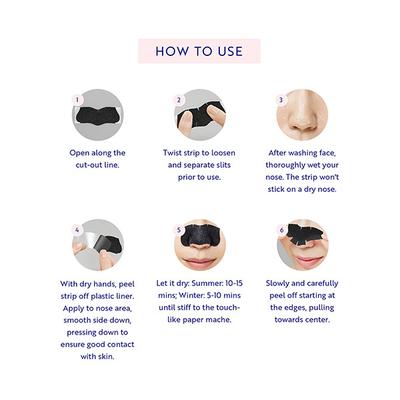 HOW TO USE

1
Open along the cut-out line.

2
Twist strip to loosen and separate slits prior to use.

3
After washing face, thoroughly wet your nose. The strip won't stick on a dry nose.

4
With dry hands, peel strip off plastic liner. Apply to nose area, smooth side down, pressing down to ensure good contact with skin.

5
Let it dry: Summer: 10-15 mins; Winter: 5-10 mins until stiff to the touch-like paper mache.

6
Slowly and carefully peel off starting at the edges, pulling towards center.