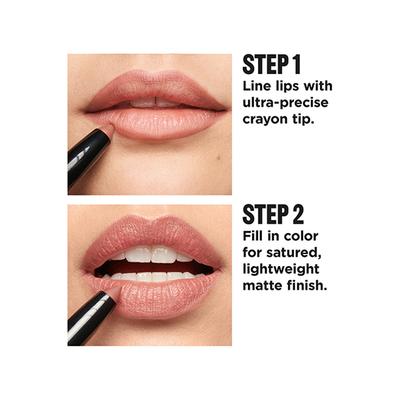 STEP 1
Line lips with ultra-precise crayon tip.

STEP 2
Fill in color for satured, lightweight matte finish.