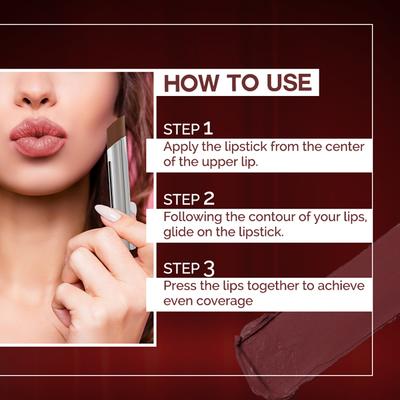 HOW TO USE

STEP 1
Apply the lipstick from the center of the upper lip.

STEP 2
Following the contour of your lips, glide on the lipstick.

STEP 3
Press the lips together to achieve even coverage