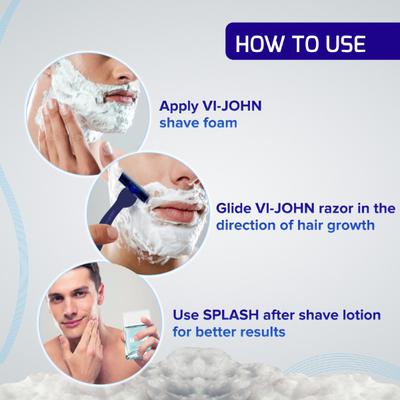 HOW TO USE

Apply VI-JOHN shave foam

Glide VI-JOHN razor in the direction of hair growth

Use SPLASH after shave lotion for better results