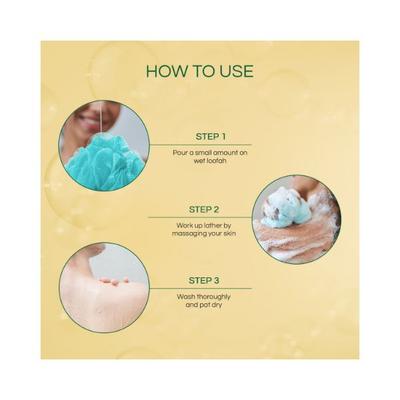 HOW TO USE

STEP 1

Pour a small amount on wet loofah

STEP 2

Work up lather by massaging your skin

STEP 3

Wash thoroughly and pat dry