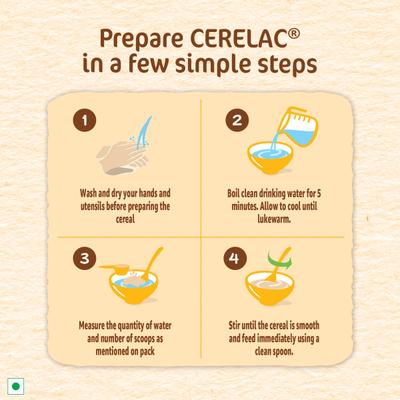 Prepare CERELAC®
in a few simple steps

1

Wash and dry your hands and utensils before preparing the cereal

2

Boil clean drinking water for 5 minutes. Allow to cool until lukewarm.

3

Measure the quantity of water and number of scoops as mentioned on pack

4

Stir until the cereal is smooth and feed immediately using a clean spoon.