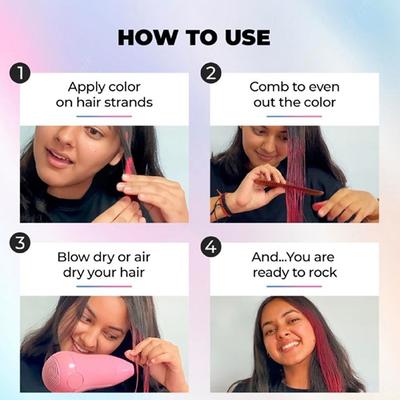 HOW TO USE

1
Apply color on hair strands

2
Comb to even out the color

3
Blow dry or air dry your hair

4
And...You are ready to rock