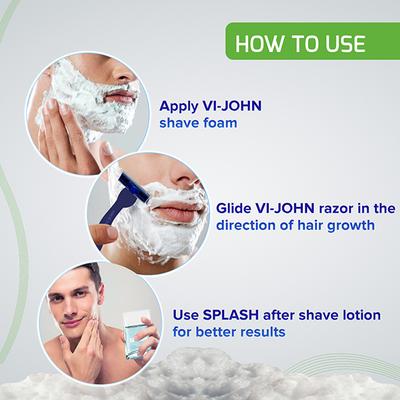 HOW TO USE

Apply VI-JOHN shave foam

Glide VI-JOHN razor in the direction of hair growth

Use SPLASH after shave lotion for better results