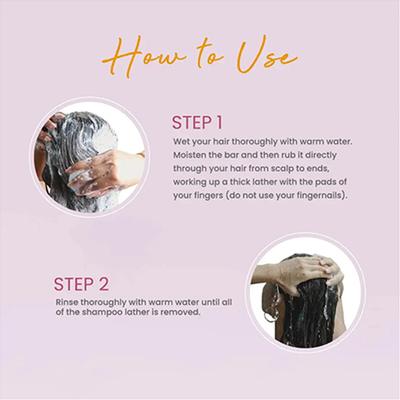 How to Use

STEP 1

Wet your hair thoroughly with warm water. Moisten the bar and then rub it directly through your hair from scalp to ends, working up a thick lather with the pads of your fingers (do not use your fingernails).

STEP 2

Rinse thoroughly with warm water until all of the shampoo lather is removed.