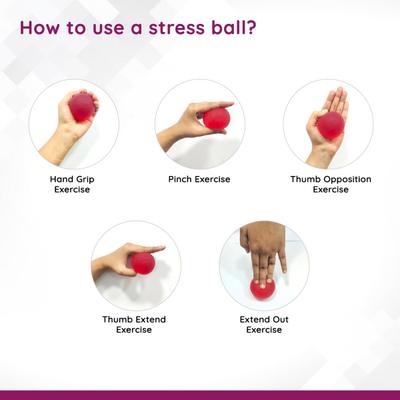 How to use a stress ball?

Hand Grip Exercise

Pinch Exercise

Thumb Opposition Exercise

Thumb Extend Exercise

Extend Out Exercise