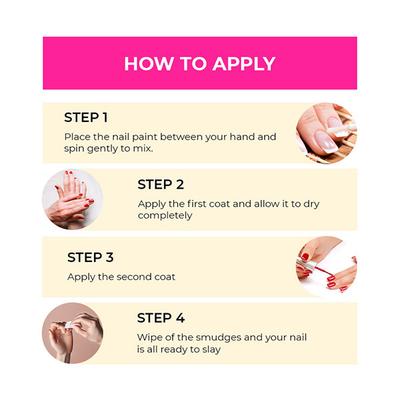 HOW TO APPLY

STEP 1

Place the nail paint between your hand and spin gently to mix.

STEP 2

Apply the first coat and allow it to dry completely

STEP 3

Apply the second coat

STEP 4

Wipe of the smudges and your nail is all ready to slay