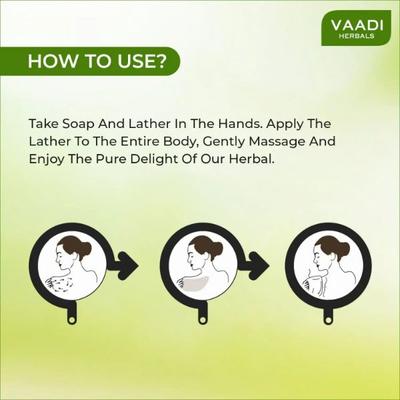 VAADI
HERBALS

HOW TO USE?

Take Soap And Lather In The Hands. Apply The Lather To The Entire Body, Gently Massage And Enjoy The Pure Delight Of Our Herbal.