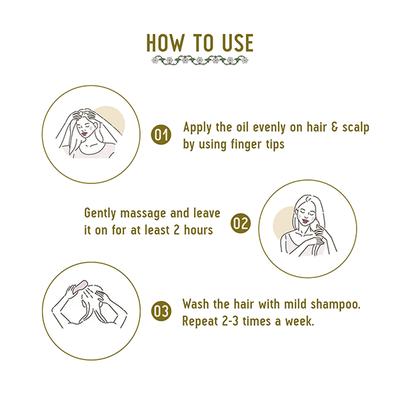 HOW TO USE

01 Apply the oil evenly on hair & scalp by using finger tips

Gently massage and leave it on for at least 2 hours 02

03 Wash the hair with mild shampoo. Repeat 2-3 times a week.