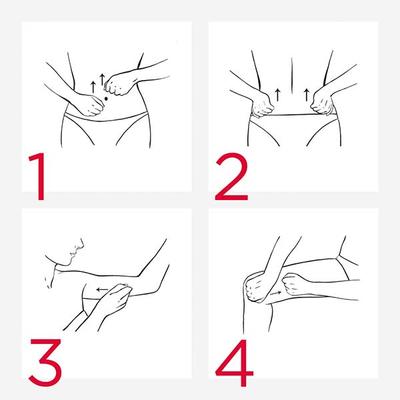 1

2

3

4